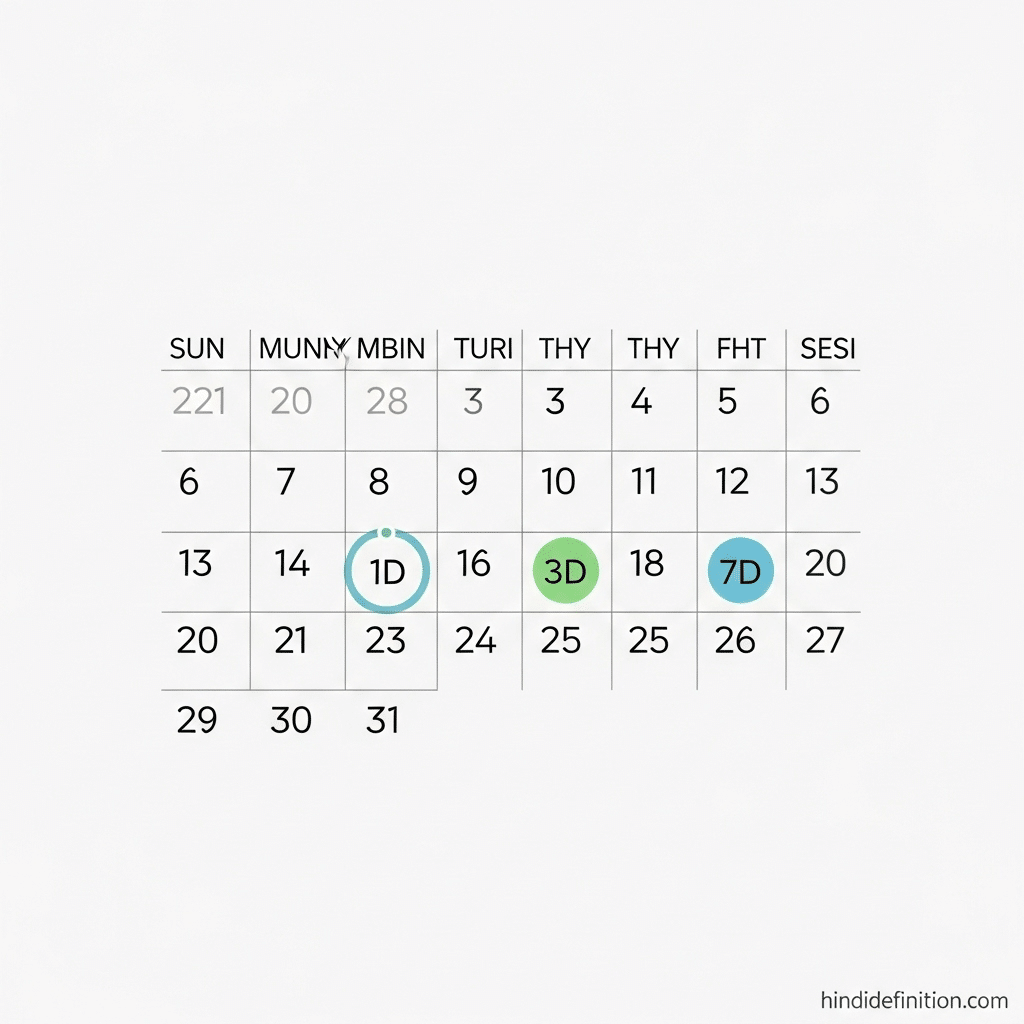 | SUN | MUNNY | MBIN | TURI | THY | THY | FHT | SESI |
|---|---|---|---|---|---|---|---|
| 221 | 20 | 28 | 3 | 3 | 4 | 5 | 6 |
| 6 | 7 | 8 | 9 | 10 | 11 | 12 | 13 |
| 13 | 14 | 1D | 16 | 3D | 18 | 7D | 20 |
| 20 | 21 | 23 | 24 | 25 | 25 | 26 | 27 |
| 29 | 30 | 31 | | | | | |

hindidefinition.com